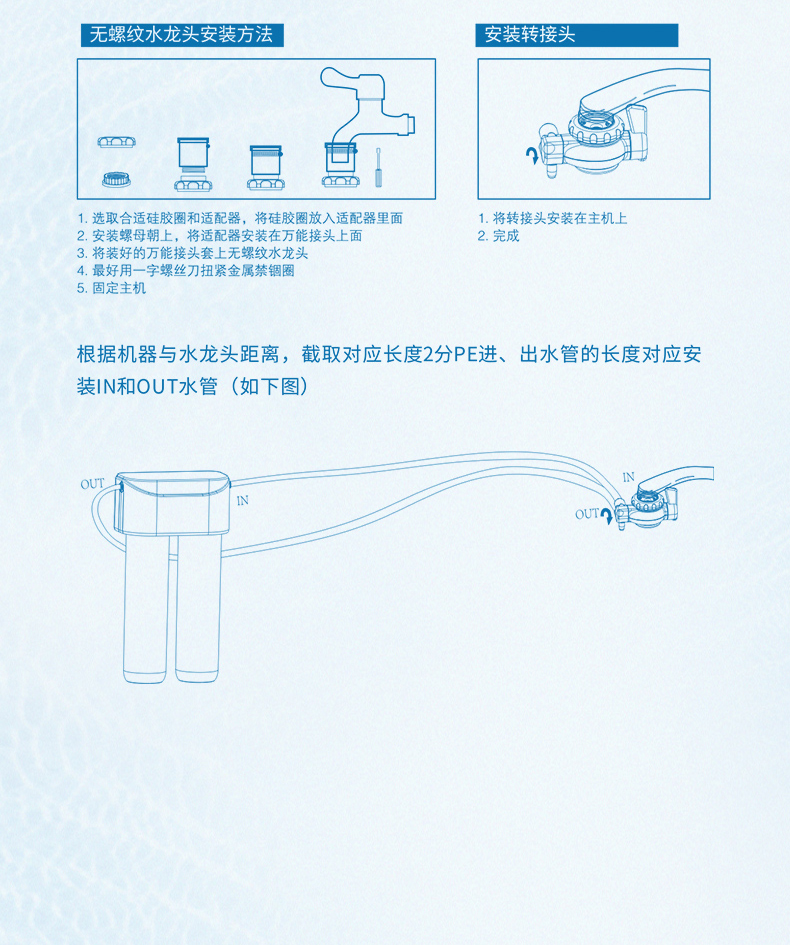 无螺纹水龙头安装方法

1. 选取合适硅胶圈和适配器，将硅胶圈放入适配器里面
2. 安装螺母朝上，将适配器安装在万能接头上面
3. 将装好的万能接头套上无螺纹水龙头
4. 最好用一字螺丝刀扭紧金属禁锢圈
5. 固定主机

安装转接头

1. 将转接头安装在主机上
2. 完成

根据机器与水龙头距离，截取对应长度2分PE进、出水管的长度对应安装IN和OUT水管（如下图）

OUT
IN
IN
OUT